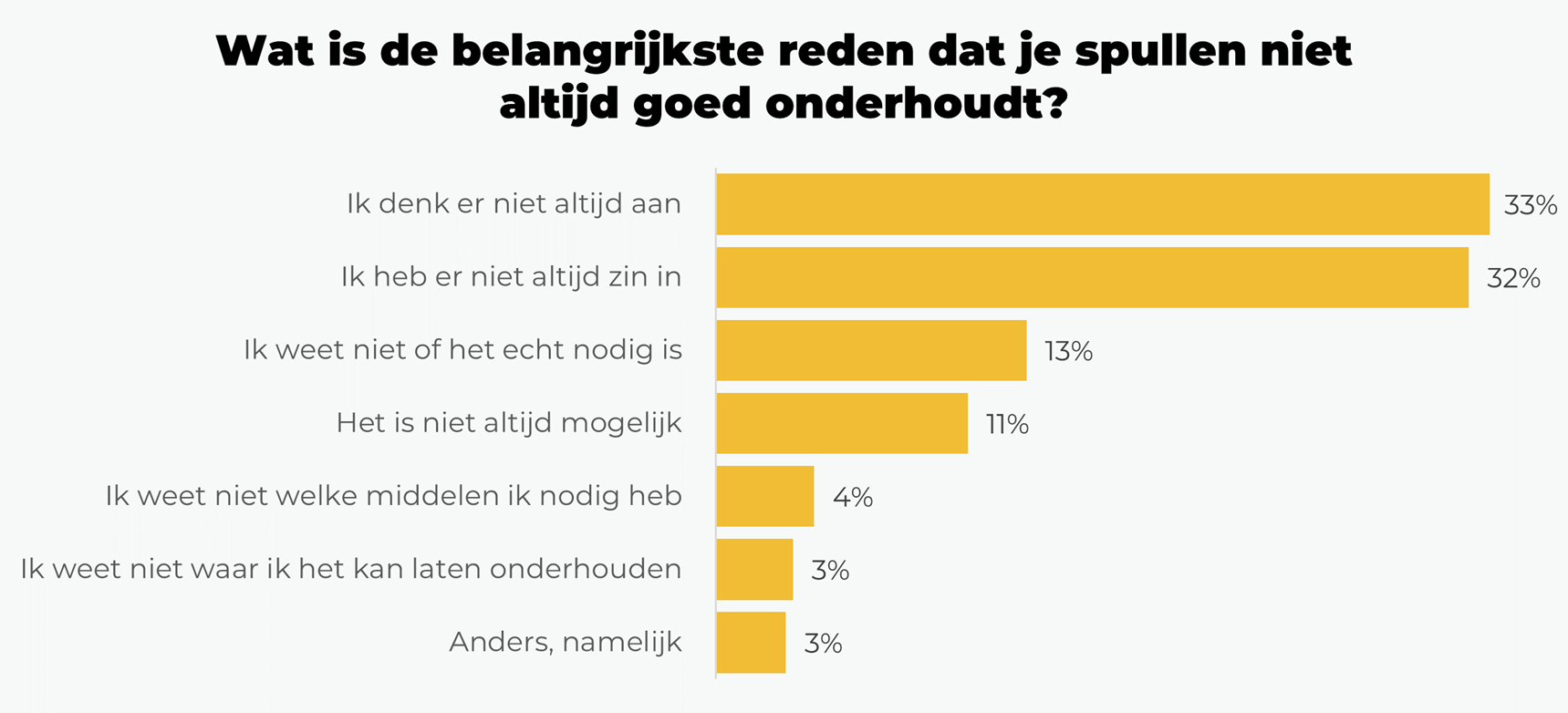 Wat is de belangrijkste reden dat je spullen niet altijd goed onderhoudt?

Ik denk er niet altijd aan 33%
Ik heb er niet altijd zin in 32%
Ik weet niet of het echt nodig is 13%
Het is niet altijd mogelijk 11%
Ik weet niet welke middelen ik nodig heb 4%
Ik weet niet waar ik het kan laten onderhouden 3%
Anders, namelijk 3%